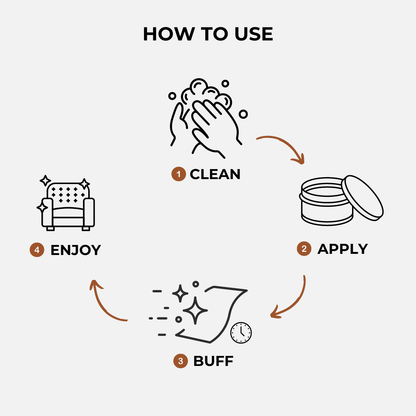 HOW TO USE

1 CLEAN

2 APPLY

3 BUFF

4 ENJOY